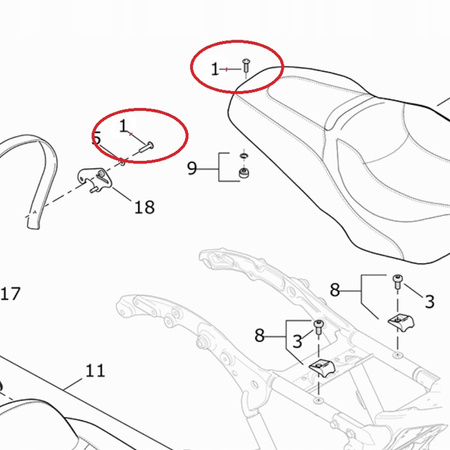 1
1
5
9
18
17
8
3
8
3
11