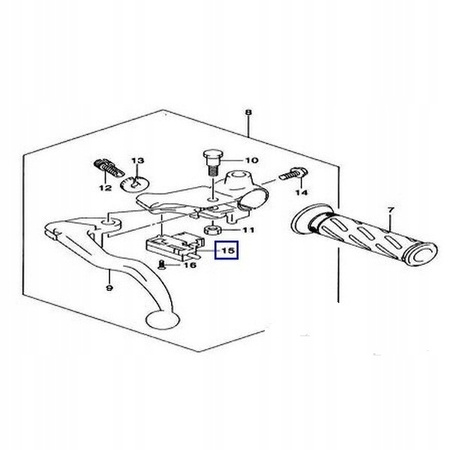 8
13
10
12
14
7
11
15
16
9